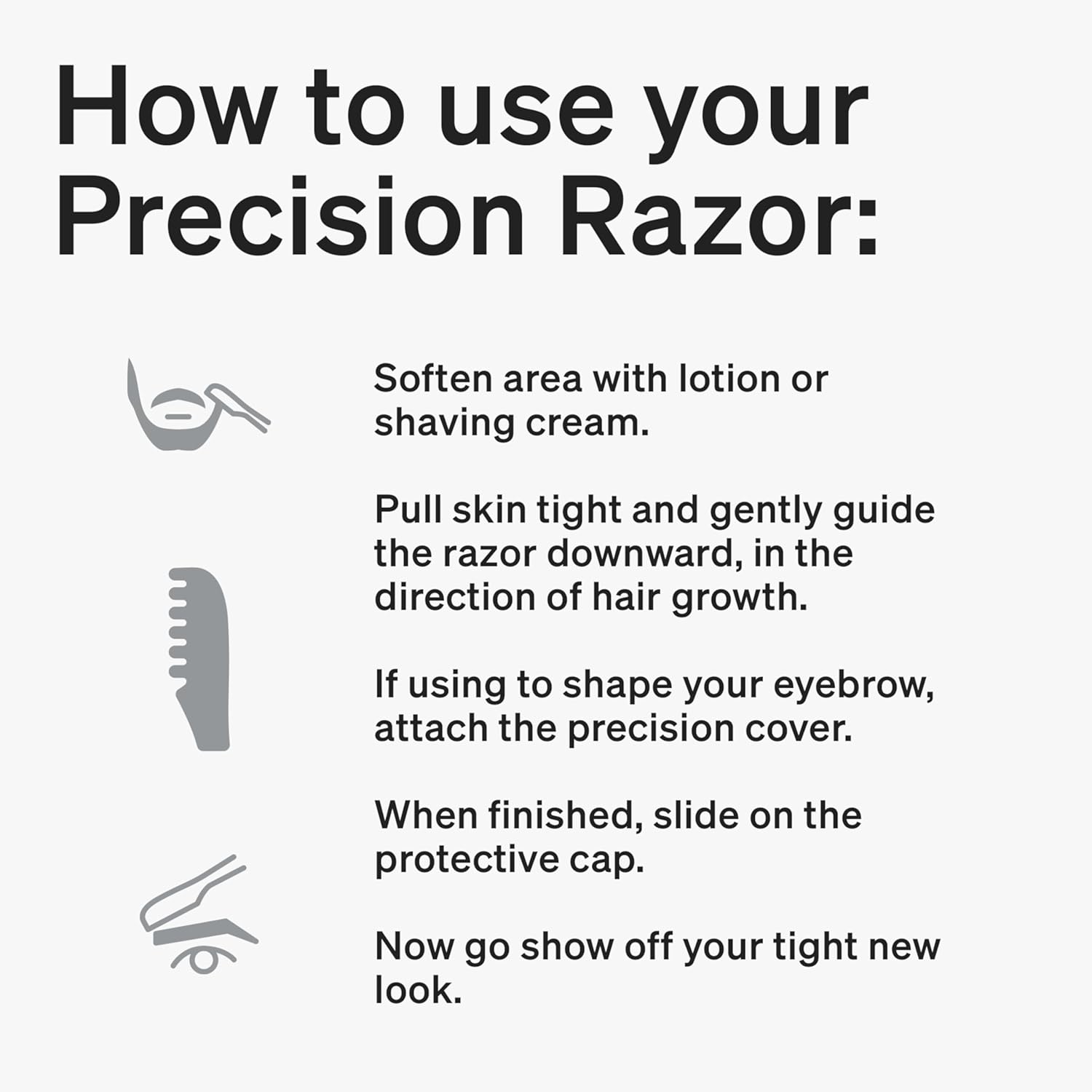 How to use your Precision Razor:

Soften area with lotion or shaving cream.

Pull skin tight and gently guide the razor downward, in the direction of hair growth.

If using to shape your eyebrow, attach the precision cover.

When finished, slide on the protective cap.

Now go show off your tight new look.